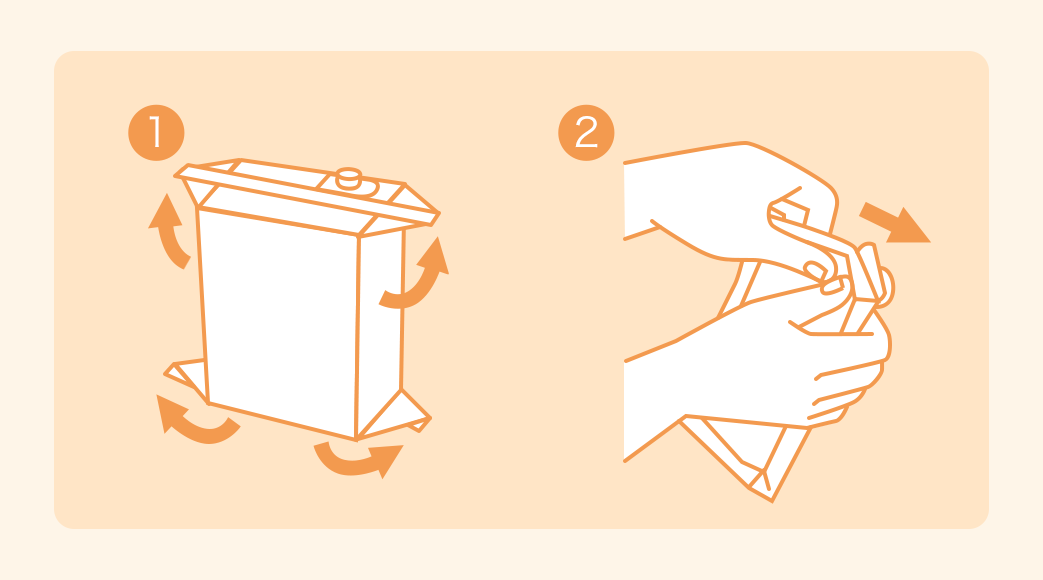 1

2